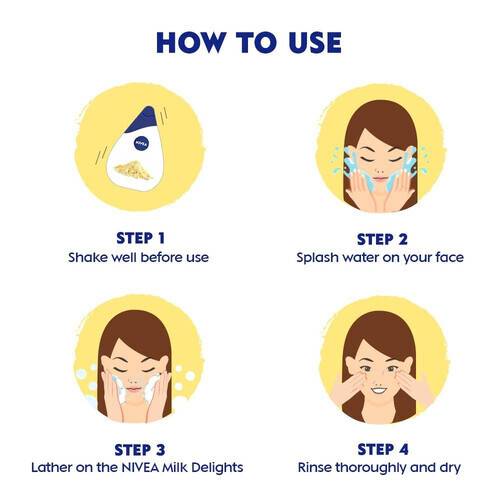 HOW TO USE

NIVEA

STEP 1
Shake well before use

STEP 2
Splash water on your face

STEP 3
Lather on the NIVEA Milk Delights

STEP 4
Rinse thoroughly and dry